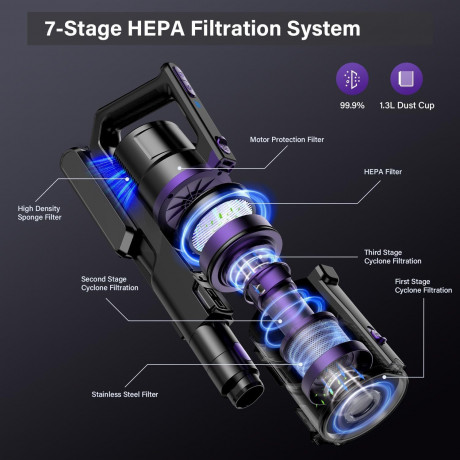 7-Stage HEPA Filtration System

99.9%

1.3L Dust Cup

Motor Protection Filter

HEPA Filter

High Density Sponge Filter

Third Stage Cyclone Filtration

Second Stage Cyclone Filtration

First Stage Cyclone Filtration

Stainless Steel Filter