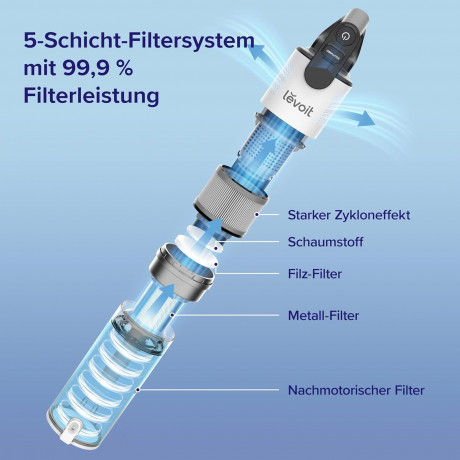 5-Schicht-Filtersystem mit 99,9 % Filterleistung

levoit

Starker Zykloneffekt

Schaumstoff

Filz-Filter

Metall-Filter

Nachmotorischer Filter