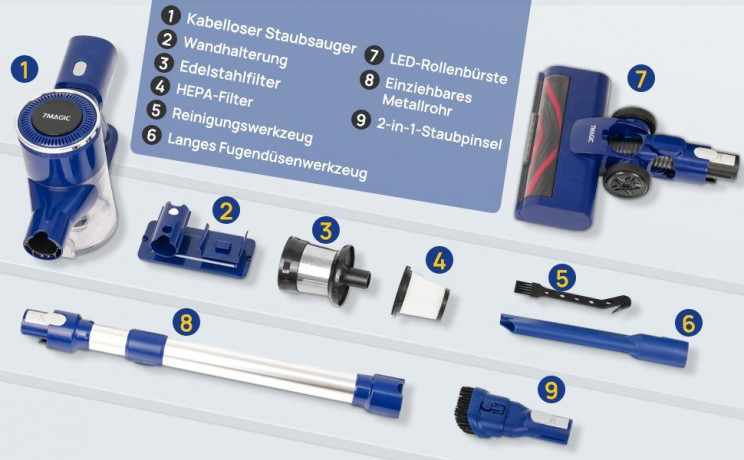 1 Kabelloser Staubsauger
2 Wandhalterung
3 Edelstahlfilter
4 HEPA-Filter
5 Reinigungswerkzeug
6 Langes Fugendüsenwerkzeug

7 LED-Rollenbürste
8 Einziehbares Metallrohr
9 2-in-1-Staubpinsel

1
7MAGIC
7
7MAGIC
2
3
4
5
6
8
9