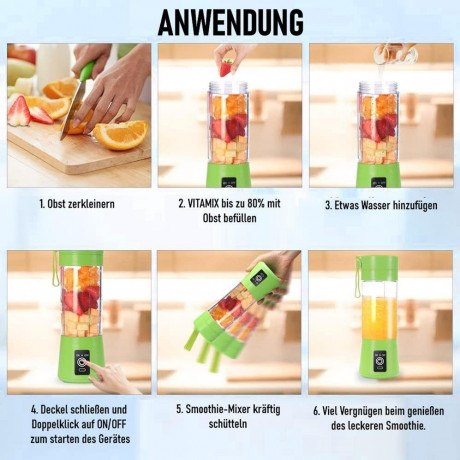 ANWENDUNG

1. Obst zerkleinern

2. VITAMIX bis zu 80% mit Obst befüllen

3. Etwas Wasser hinzufügen

4. Deckel schließen und Doppelklick auf ON/OFF zum starten des Gerätes

5. Smoothie-Mixer kräftig schütteln

6. Viel Vergnügen beim genießen des leckeren Smoothie.