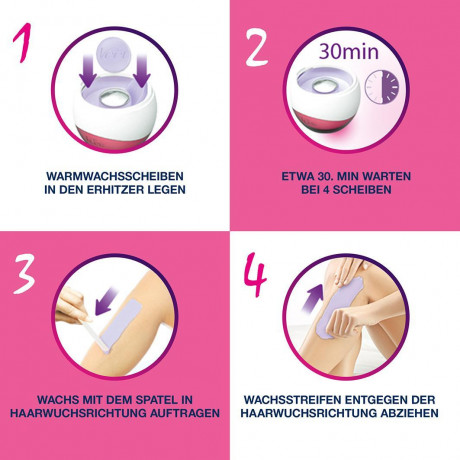 1

WARMWACHSSCHEIBEN IN DEN ERHITZER LEGEN

2

30min

ETWA 30. MIN WARTEN BEI 4 SCHEIBEN

3

WACHS MIT DEM SPATEL IN HAARWUCHSRICHTUNG AUFTRAGEN

4

WACHSSTREIFEN ENTGEGEN DER HAARWUCHSRICHTUNG ABZIEHEN