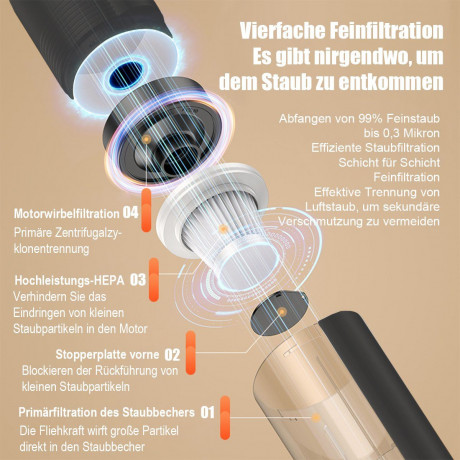 Vierfache Feinfiltration
Es gibt nirgendwo, um dem Staub zu entkommen

Abfangen von 99% Feinstaub bis 0,3 Mikron
Effiziente Staubfiltration
Schicht für Schicht Feinfiltration
Effektive Trennung von Luftstaub, um sekundäre Verschmutzung zu vermeiden

Motorwirbelfiltration 04
Primäre Zentrifugalzyklonentrennung

Hochleistungs-HEPA 03
Verhindern Sie das Eindringen von kleinen Staubpartikeln in den Motor

Stopperplatte vorne 02
Blockieren der Rückführung von kleinen Staubpartikeln

Primärfiltration des Staubbechers 01
Die Fliehkraft wirft große Partikel direkt in den Staubbecher