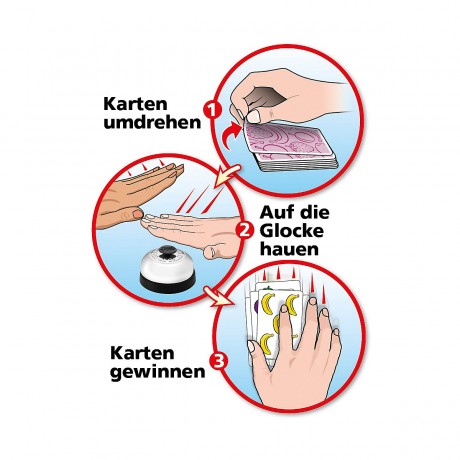 Karten umdrehen 1

2 Auf die Glocke hauen

Karten gewinnen 3