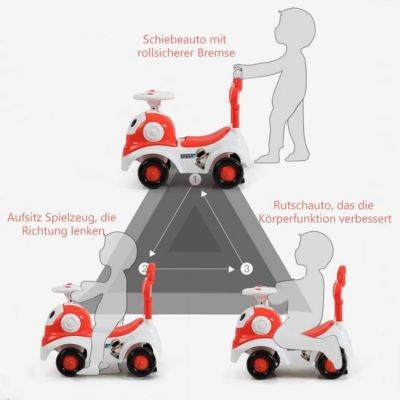 Schiebeauto mit rollsicherer Bremse

1

Aufsitz Spielzeug, die Richtung lenken

Rutschauto, das die Körperfunktion verbessert

2

3