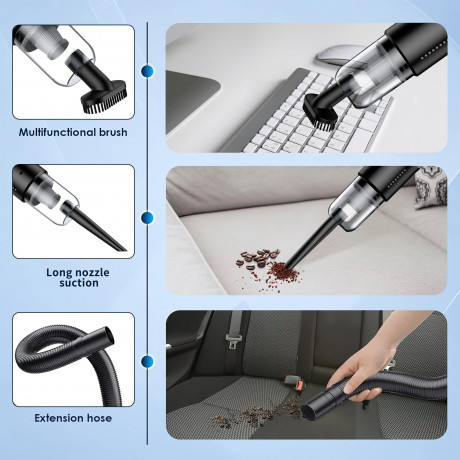 Multifunctional brush

Long nozzle suction

Extension hose