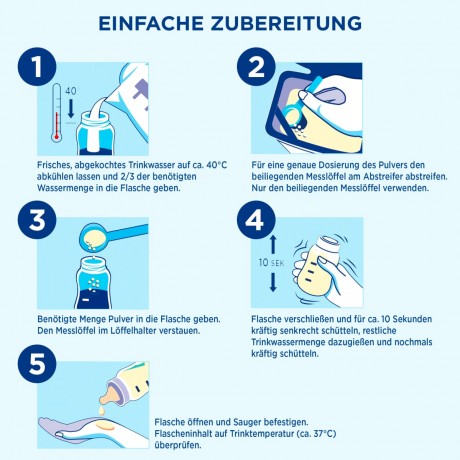 EINFACHE ZUBEREITUNG

1

40

Frisches, abgekochtes Trinkwasser auf ca. 40°C abkühlen lassen und 2/3 der benötigten Wassermenge in die Flasche geben.

2

Für eine genaue Dosierung des Pulvers den beiliegenden Messlöffel am Abstreifer abstreifen. Nur den beiliegenden Messlöffel verwenden.

3

Benötigte Menge Pulver in die Flasche geben. Den Messlöffel im Löffelhalter verstauen.

4

10 SEK

Flasche verschließen und für ca. 10 Sekunden kräftig senkrecht schütteln, restliche Trinkwassermenge dazugießen und nochmals kräftig schütteln.

5

Flasche öffnen und Sauger befestigen. Flascheninhalt auf Trinktemperatur (ca. 37°C) überprüfen.