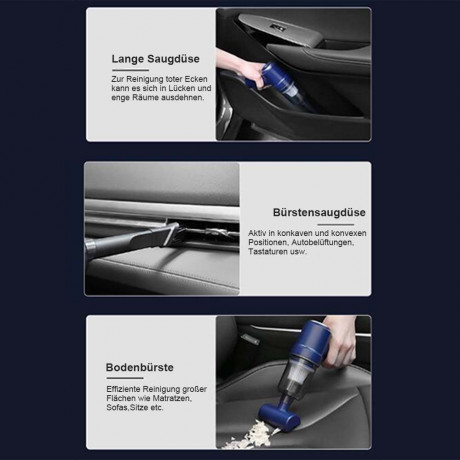 Lange Saugdüse

Zur Reinigung toter Ecken kann es sich in Lücken und enge Räume ausdehnen.

Bürstensaugdüse

Aktiv in konkaven und konvexen Positionen, Autobelüftungen, Tastaturen usw.

Bodenbürste

Effiziente Reinigung großer Flächen wie Matratzen, Sofas,Sitze etc.