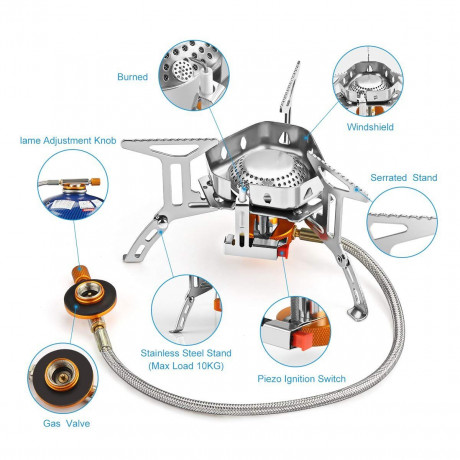 Burned

Windshield

lame Adjustment Knob

Serrated Stand

Stainless Steel Stand (Max Load 10KG)

Piezo Ignition Switch

Gas Valve