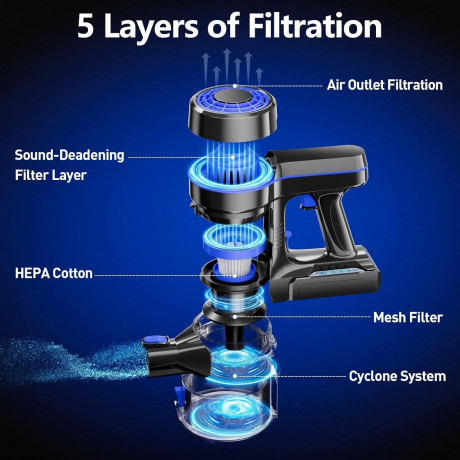 5 Layers of Filtration

Air Outlet Filtration

Sound-Deadening Filter Layer

HEPA Cotton

Mesh Filter

Cyclone System