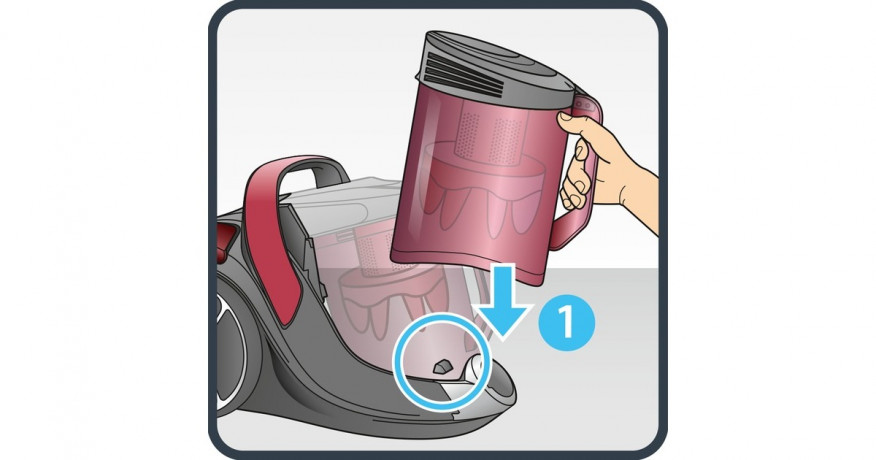 1