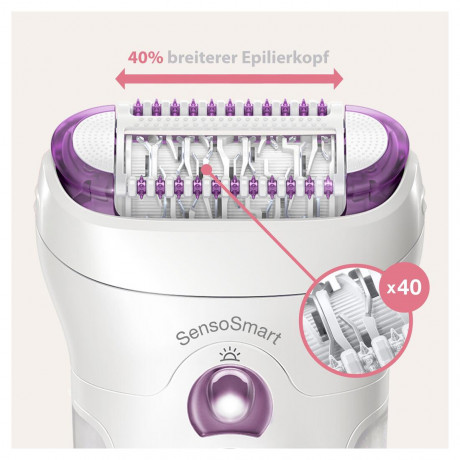 40% breiterer Epilierkopf

x40

SensoSmart