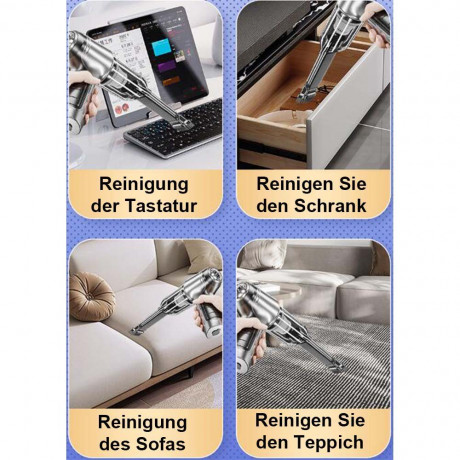 Reinigung der Tastatur

Reinigen Sie den Schrank

Reinigung des Sofas

Reinigen Sie den Teppich