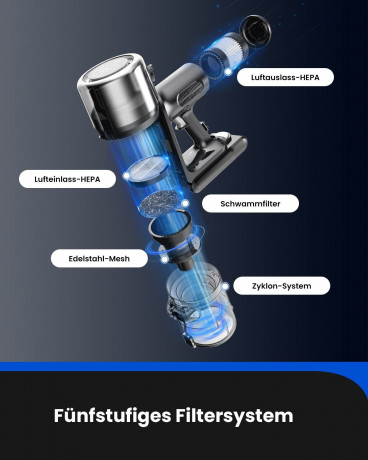 Luftauslass-HEPA

Lufteinlass-HEPA

Schwammfilter

Edelstahl-Mesh

Zyklon-System

Fünfstufiges Filtersystem