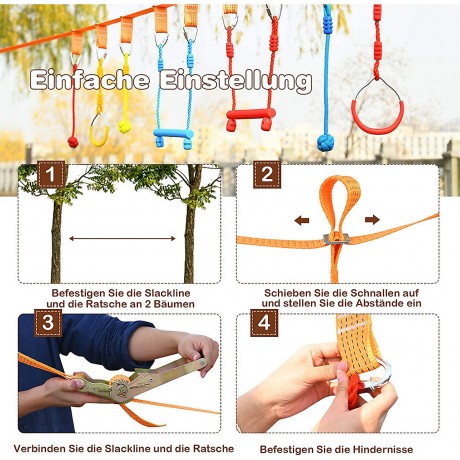 Einfache Einstellung

1

Befestigen Sie die Slackline und die Ratsche an 2 Bäumen

2

Schieben Sie die Schnallen auf und stellen Sie die Abstände ein

3

Verbinden Sie die Slackline und die Ratsche

4

Befestigen Sie die Hindernisse