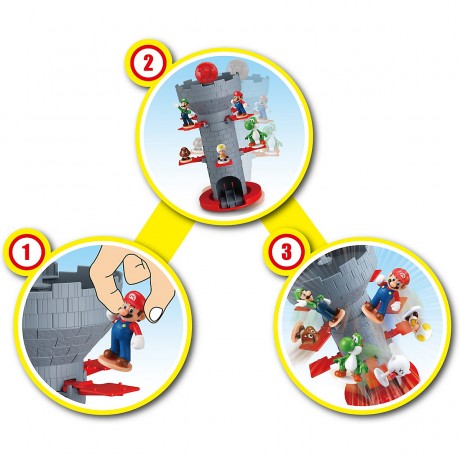 2

1

3