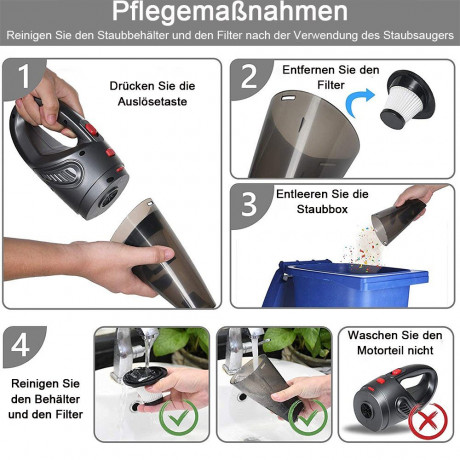 Pflegemaßnahmen

Reinigen Sie den Staubbehälter und den Filter nach der Verwendung des Staubsaugers

1

Drücken Sie die Auslösetaste

2

Entfernen Sie den Filter

3

Entleeren Sie die Staubbox

4

Reinigen Sie den Behälter und den Filter

Waschen Sie den Motorteil nicht