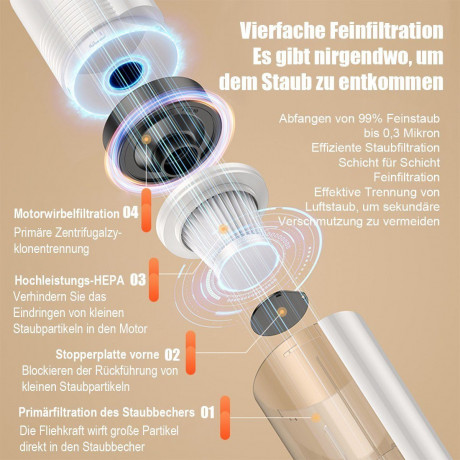 Vierfache Feinfiltration
Es gibt nirgendwo, um dem Staub zu entkommen

Abfangen von 99% Feinstaub bis 0,3 Mikron
Effiziente Staubfiltration Schicht für Schicht Feinfiltration
Effektive Trennung von Luftstaub, um sekundäre Verschmutzung zu vermeiden

Motorwirbelfiltration 04
Primäre Zentrifugalzyklonentrennung

Hochleistungs-HEPA 03
Verhindern Sie das Eindringen von kleinen Staubpartikeln in den Motor

Stopperplatte vorne 02
Blockieren der Rückführung von kleinen Staubpartikeln

Primärfiltration des Staubbechers 01
Die Fliehkraft wirft große Partikel direkt in den Staubbecher